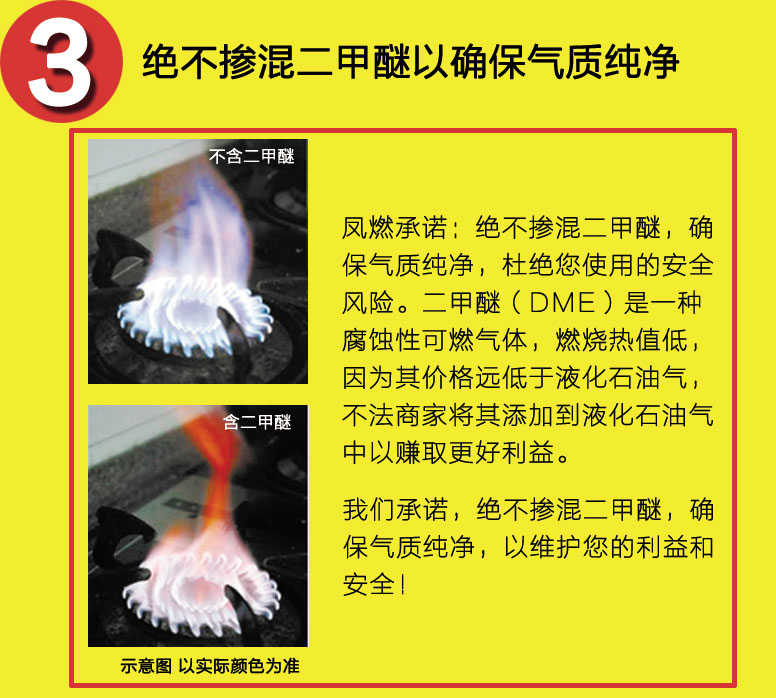 3 绝不掺混二甲醚以确保气质纯净

不含二甲醚

含二甲醚

示意图 以实际颜色为准

凤燃承诺：绝不掺混二甲醚，确保气质纯净，杜绝您使用的安全风险。二甲醚（DME）是一种腐蚀性可燃气体，燃烧热值低，因为其价格远低于液化石油气，不法商家将其添加到液化石油气中以赚取更好利益。

我们承诺，绝不掺混二甲醚，确保气质纯净，以维护您的利益和安全！